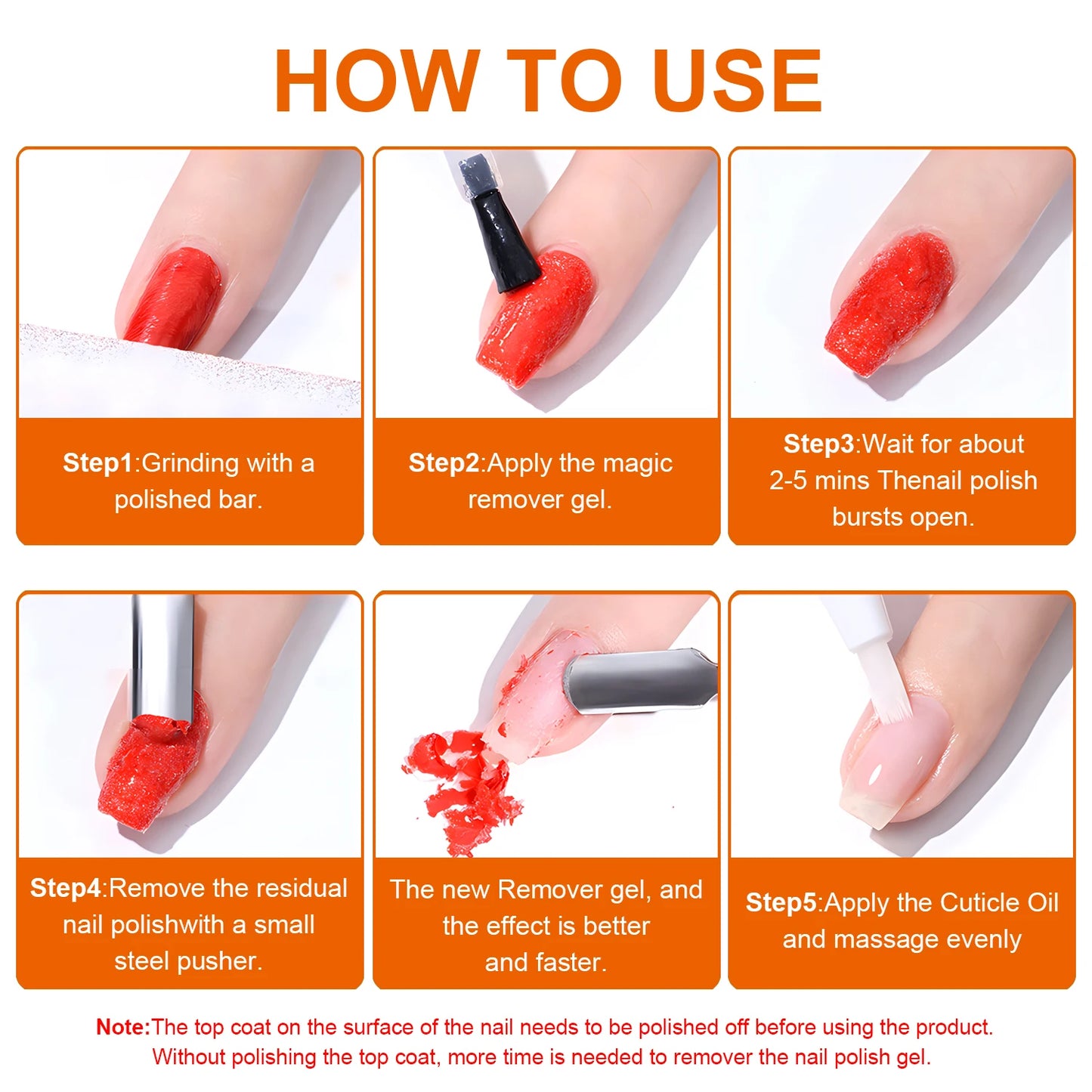 HOW TO USE

Step1:Grinding with a polished bar.

Step2:Apply the magic remover gel.

Step3:Wait for about 2-5 mins Thenail polish bursts open.

Step4:Remove the residual nail polishwith a small steel pusher.

The new Remover gel, and the effect is better and faster.

Step5:Apply the Cuticle Oil and massage evenly

Note:The top coat on the surface of the nail needs to be polished off before using the product. Without polishing the top coat, more time is needed to remover the nail polish gel.