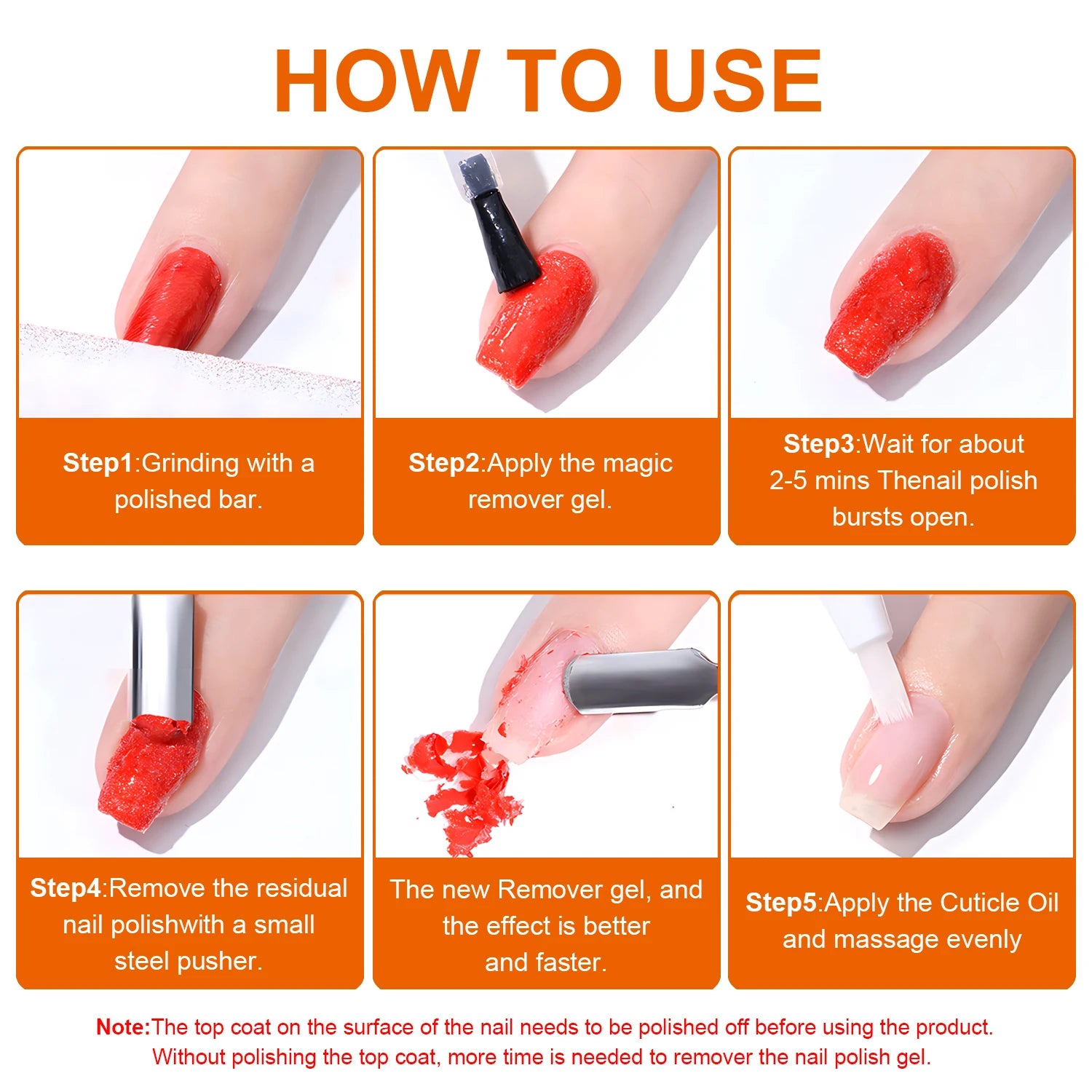 HOW TO USE

Step1:Grinding with a polished bar.

Step2:Apply the magic remover gel.

Step3:Wait for about 2-5 mins Thenail polish bursts open.

Step4:Remove the residual nail polishwith a small steel pusher.

The new Remover gel, and the effect is better and faster.

Step5:Apply the Cuticle Oil and massage evenly

Note:The top coat on the surface of the nail needs to be polished off before using the product. Without polishing the top coat, more time is needed to remover the nail polish gel.