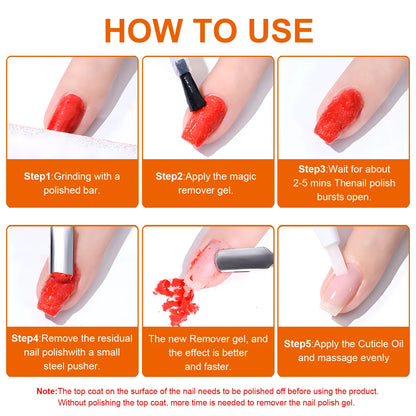 HOW TO USE

Step1:Grinding with a polished bar.

Step2:Apply the magic remover gel.

Step3:Wait for about 2-5 mins Thenail polish bursts open.

Step4:Remove the residual nail polishwith a small steel pusher.

The new Remover gel, and the effect is better and faster.

Step5:Apply the Cuticle Oil and massage evenly

Note:The top coat on the surface of the nail needs to be polished off before using the product. Without polishing the top coat, more time is needed to remover the nail polish gel.