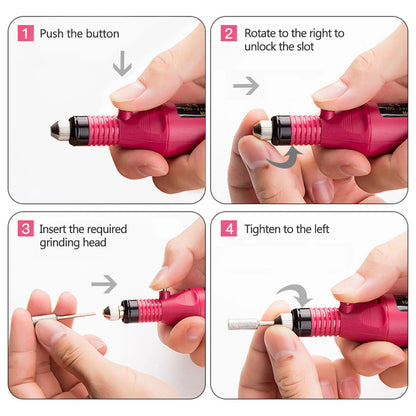 1 Push the button

2 Rotate to the right to unlock the slot

3 Insert the required grinding head

4 Tighten to the left